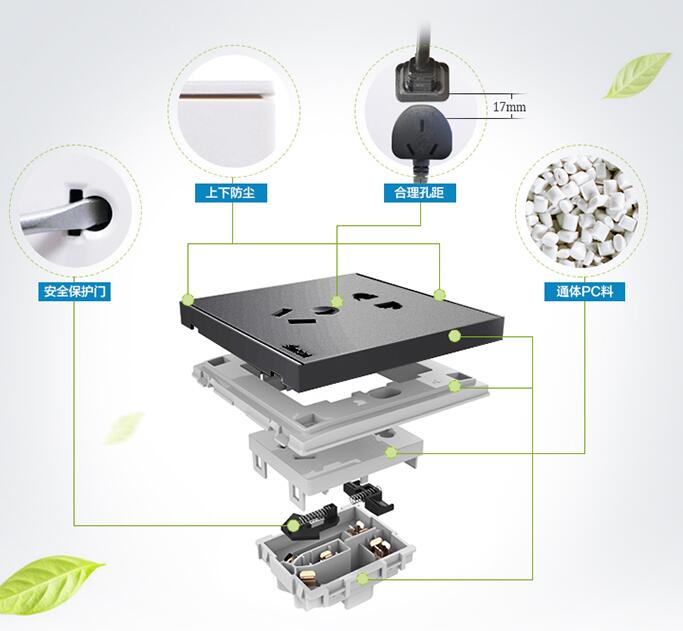 17mm

上下防尘

合理孔距

安全保护门

通体PC料