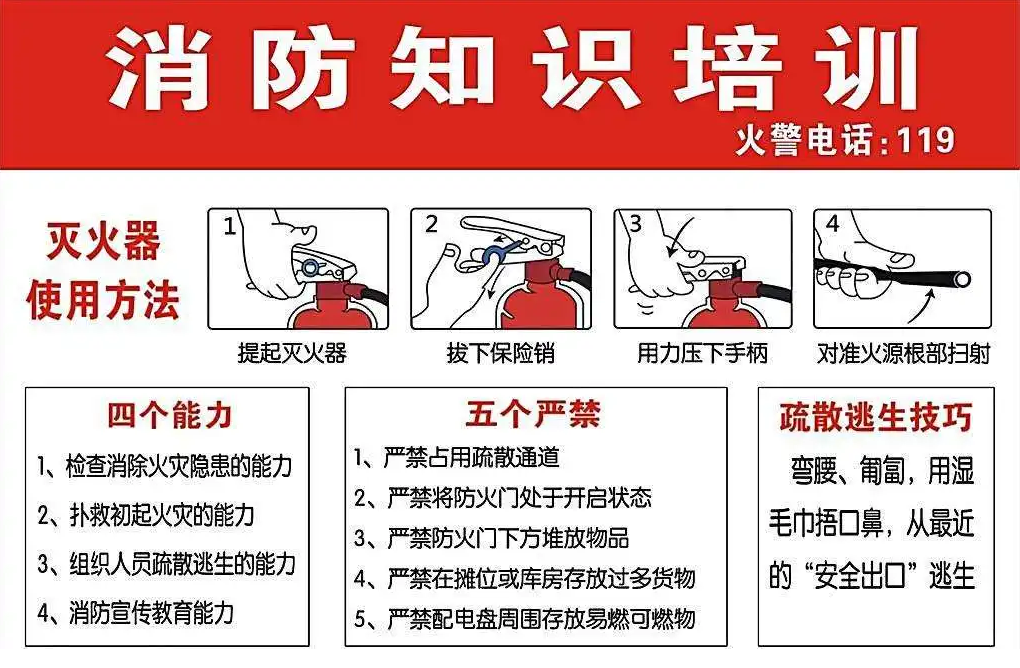 消防知识培训

火警电话：119

灭火器使用方法

1
提起灭火器

2
拔下保险销

3
用力压下手柄

4
对准火源根部扫射

四个能力

1、检查消除火灾隐患的能力

2、扑救初起火灾的能力

3、组织人员疏散逃生的能力

4、消防宣传教育能力

五个严禁

1、严禁占用疏散通道

2、严禁将防火门处于开启状态

3、严禁防火门下方堆放物品

4、严禁在摊位或库房存放过多货物

5、严禁配电盘周围存放易燃可燃物

疏散逃生技巧

弯腰、匍匐，用湿毛巾捂口鼻，从最近的“安全出口”逃生